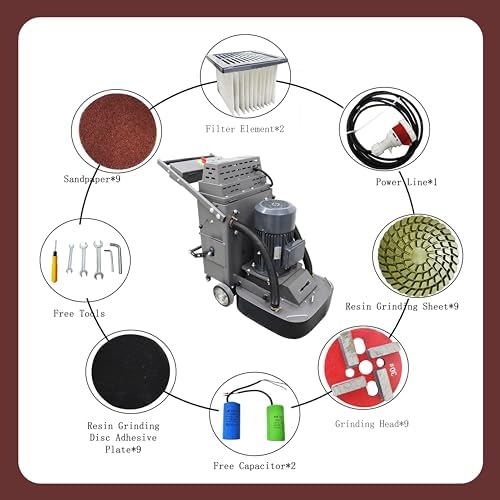 Filter Element*2

Sandpaper*9

Power Line*1

Free Tools

Resin Grinding Sheet*9

30#

Resin Grinding Disc Adhesive Plate*9

Grinding Head*9

Free Capacitor*2