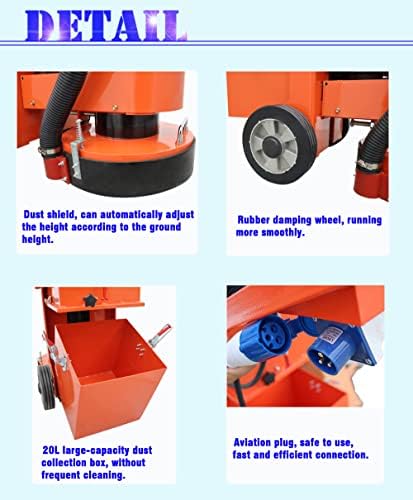 DETAIL

Dust shield, can automatically adjust the height according to the ground height.

Rubber damping wheel, running more smoothly.

20L large-capacity dust collection box, without frequent cleaning.

Aviation plug, safe to use, fast and efficient connection.