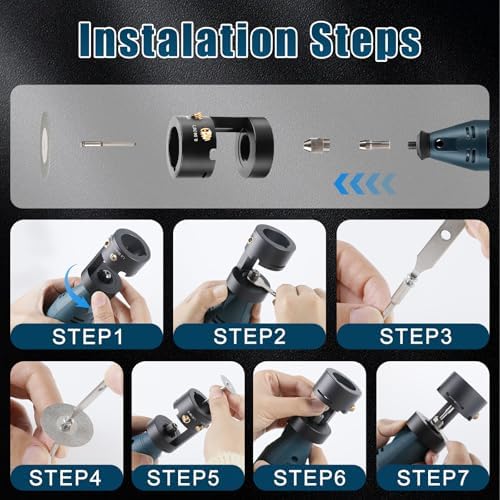 Instalation Steps

STEP1

STEP2

STEP3

STEP4

STEP5

STEP6

STEP7