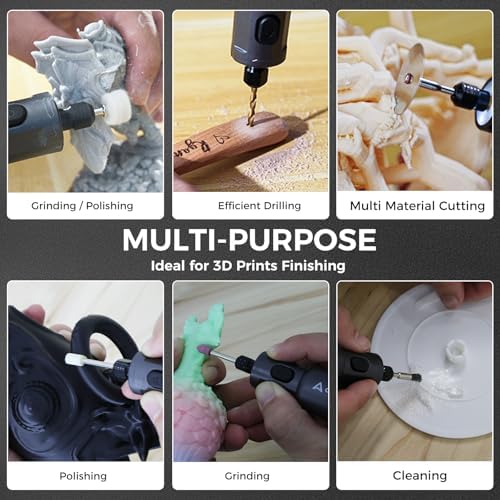 Grinding / Polishing

Efficient Drilling

Multi Material Cutting

MULTI-PURPOSE

Ideal for 3D Prints Finishing

Polishing

Grinding

Cleaning