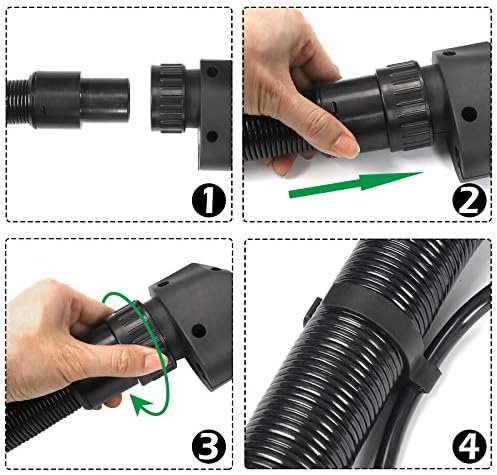 1
2
3
4