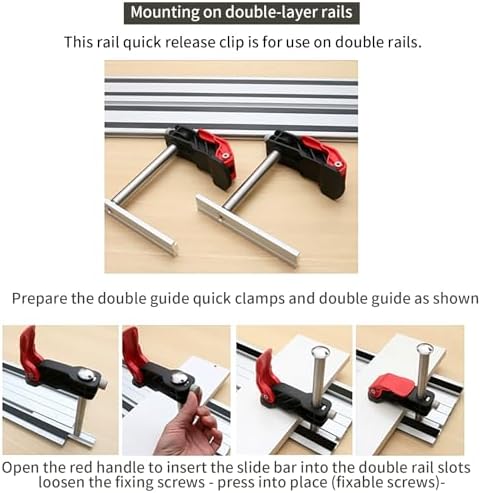 Mounting on double-layer rails

This rail quick release clip is for use on double rails.

Prepare the double guide quick clamps and double guide as shown

Open the red handle to insert the slide bar into the double rail slots loosen the fixing screws - press into place (fixable screws)-