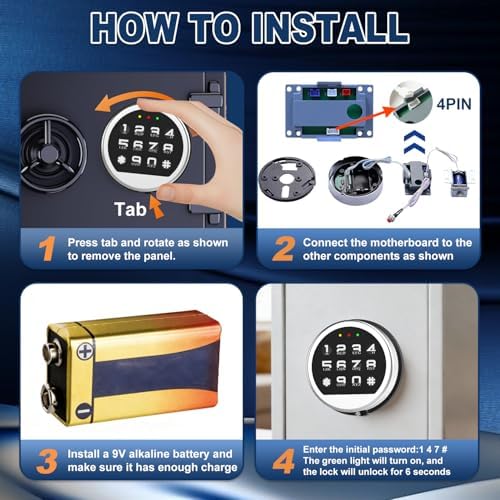 HOW TO INSTALL

1 2 3 4
5 6 7 8
* 9 0 #

Tab

1 Press tab and rotate as shown to remove the panel.

4PIN

2 Connect the motherboard to the other components as shown

3 Install a 9V alkaline battery and make sure it has enough charge

1 2 3 4
5 6 7 8
* 9 0 #

4 Enter the initial password:1 4 7 #
The green light will turn on, and the lock will unlock for 6 seconds