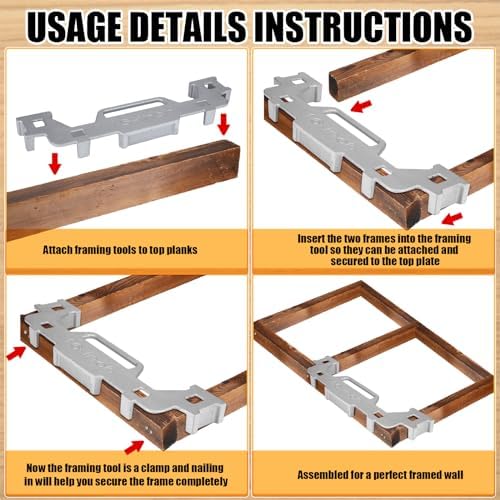 USAGE DETAILS INSTRUCTIONS

Attach framing tools to top planks

Insert the two frames into the framing tool so they can be attached and secured to the top plate

Now the framing tool is a clamp and nailing in will help you secure the frame completely

Assembled for a perfect framed wall