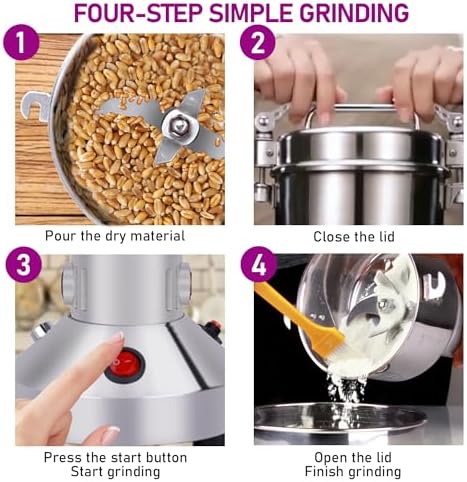 FOUR-STEP SIMPLE GRINDING

1

Pour the dry material

2

Close the lid

3

Press the start button
Start grinding

4

Open the lid
Finish grinding