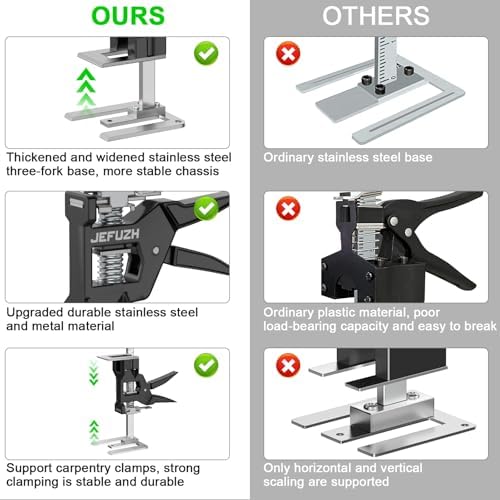 OURS

Thickened and widened stainless steel three-fork base, more stable chassis

JEFUZH

Upgraded durable stainless steel and metal material

Support carpentry clamps, strong clamping is stable and durable

OTHERS

Ordinary stainless steel base

Ordinary plastic material, poor load-bearing capacity and easy to break

Only horizontal and vertical scaling are supported