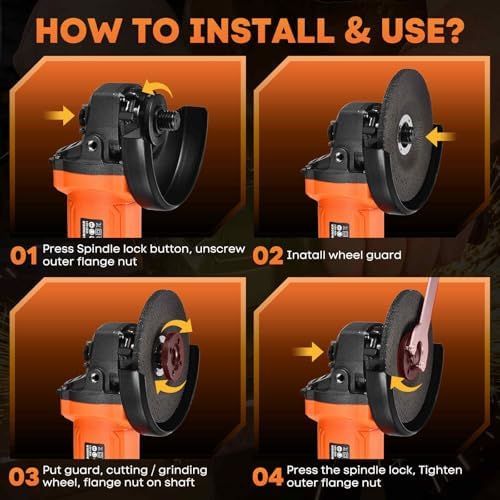 HOW TO INSTALL & USE?

01 Press Spindle lock button, unscrew outer flange nut

02 Inatall wheel guard

03 Put guard, cutting / grinding wheel, flange nut on shaft

04 Press the spindle lock, Tighten outer flange nut