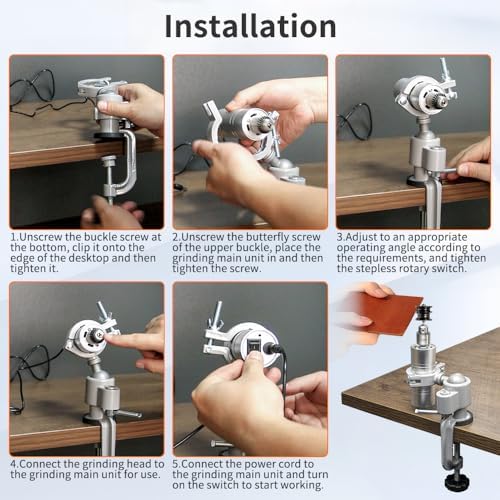 Installation

1.Unscrew the buckle screw at the bottom, clip it onto the edge of the desktop and then tighten it.

2.Unscrew the butterfly screw of the upper buckle, place the grinding main unit in and then tighten the screw.

3.Adjust to an appropriate operating angle according to the requirements, and tighten the stepless rotary switch.

4.Connect the grinding head to the grinding main unit for use.

5.Connect the power cord to the grinding main unit and turn on the switch to start working.