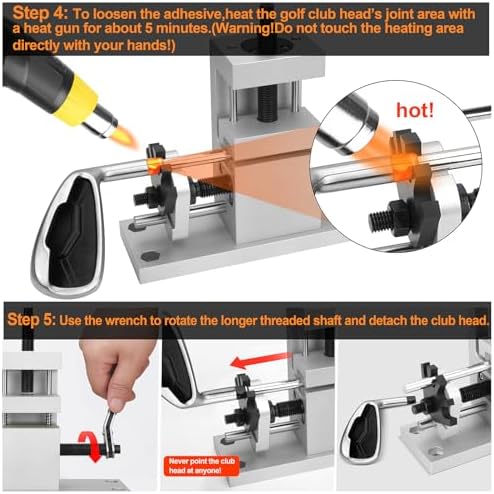 Step 4: To loosen the adhesive,heat the golf club head's joint area with a heat gun for about 5 minutes.(Warning!Do not touch the heating area directly with your hands!)

hot!

Step 5: Use the wrench to rotate the longer threaded shaft and detach the club head.

Never point the club head at anyone!