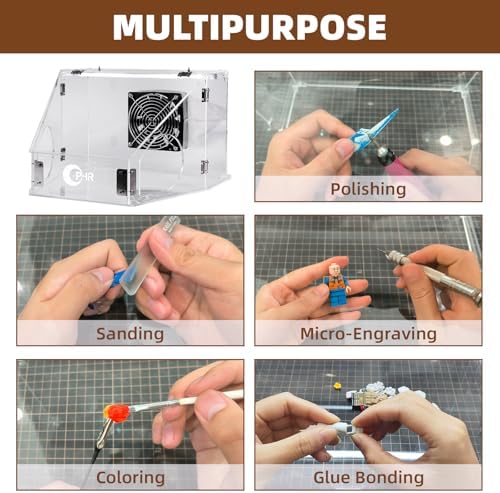 MULTIPURPOSE

PHR

Polishing

Sanding

Micro-Engraving

Coloring

Glue Bonding