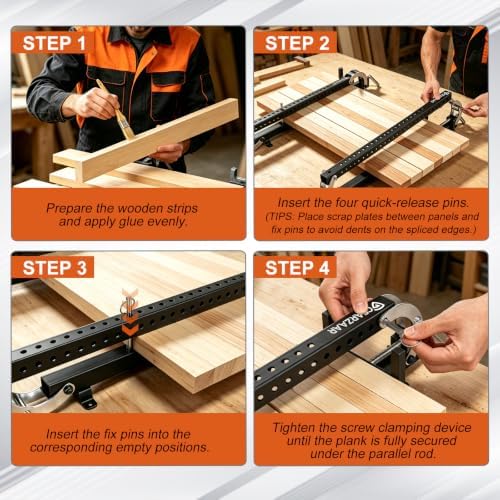 STEP 1

Prepare the wooden strips and apply glue evenly.

STEP 2

Insert the four quick-release pins.
(TIPS: Place scrap plates between panels and fix pins to avoid dents on the spliced edges.)

STEP 3

Insert the fix pins into the corresponding empty positions.

STEP 4

GEARZAAR

Tighten the screw clamping device until the plank is fully secured under the parallel rod.