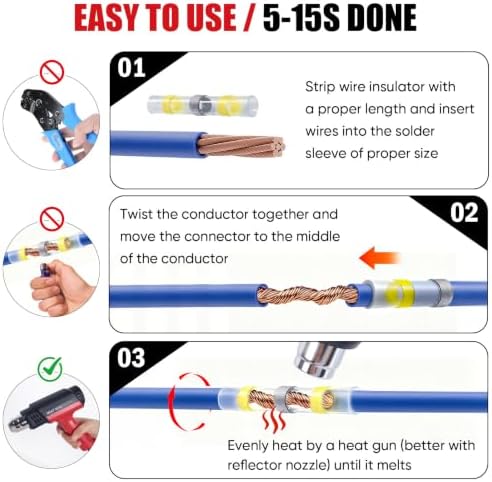 EASY TO USE / 5-15S DONE

01

Strip wire insulator with a proper length and insert wires into the solder sleeve of proper size

02

Twist the conductor together and move the connector to the middle of the conductor

03

Evenly heat by a heat gun (better with reflector nozzle) until it melts