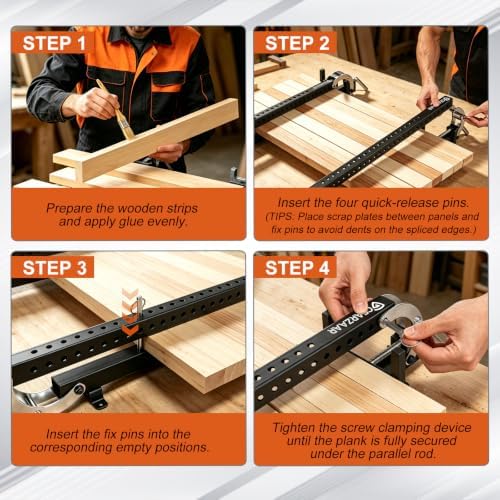 STEP 1

Prepare the wooden strips and apply glue evenly.

STEP 2

Insert the four quick-release pins.
(TIPS. Place scrap plates between panels and fix pins to avoid dents on the spliced edges.)

STEP 3

Insert the fix pins into the corresponding empty positions.

STEP 4

GEARZAAR

Tighten the screw clamping device until the plank is fully secured under the parallel rod.