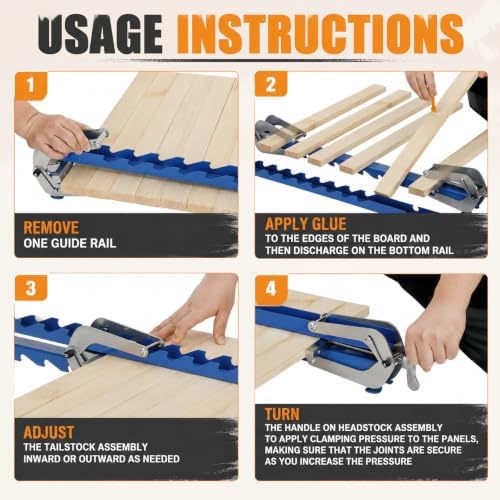 USAGE INSTRUCTIONS

1

REMOVE
ONE GUIDE RAIL

2

APPLY GLUE
TO THE EDGES OF THE BOARD AND THEN DISCHARGE ON THE BOTTOM RAIL

3

ADJUST
THE TAILSTOCK ASSEMBLY INWARD OR OUTWARD AS NEEDED

4

TURN
THE HANDLE ON HEADSTOCK ASSEMBLY TO APPLY CLAMPING PRESSURE TO THE PANELS, MAKING SURE THAT THE JOINTS ARE SECURE AS YOU INCREASE THE PRESSURE