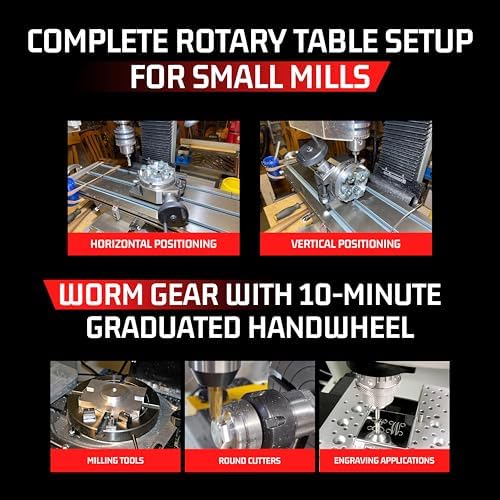 COMPLETE ROTARY TABLE SETUP FOR SMALL MILLS

HORIZONTAL POSITIONING

VERTICAL POSITIONING

WORM GEAR WITH 10-MINUTE GRADUATED HANDWHEEL

MILLING TOOLS

ROUND CUTTERS

ENGRAVING APPLICATIONS