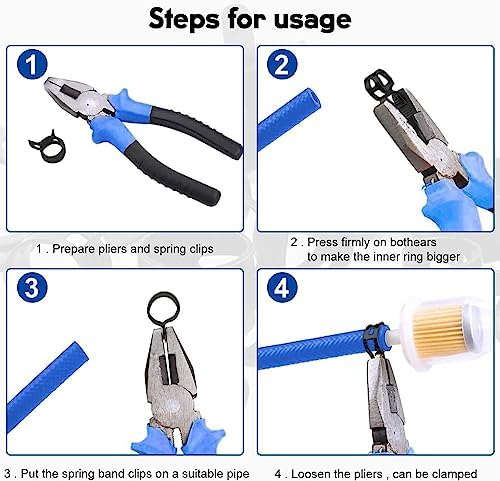 Steps for usage

1

1 . Prepare pliers and spring clips

2

2 . Press firmly on bothears to make the inner ring bigger

3

3 . Put the spring band clips on a suitable pipe

4

4 . Loosen the pliers , can be clamped