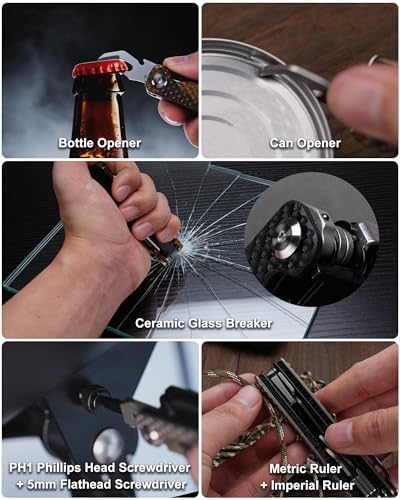 Bottle Opener

Can Opener

Ceramic Glass Breaker

PH1 Phillips Head Screwdriver + 5mm Flathead Screwdriver

Metric Ruler + Imperial Ruler