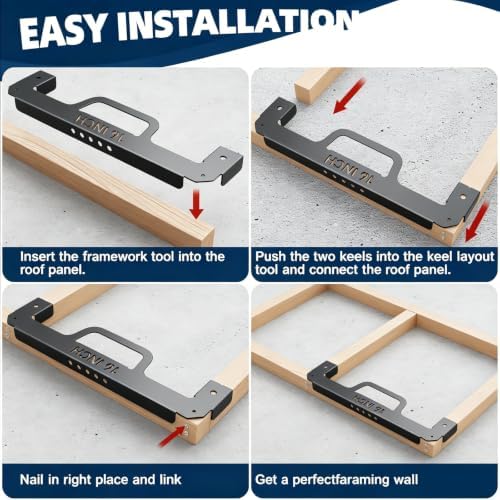 EASY INSTALLATION

16 INCH

Insert the framework tool into the roof panel.

16 INCH

Push the two keels into the keel layout tool and connect the roof panel.

16 INCH

Nail in right place and link

16 INCH

Get a perfectfaraming wall