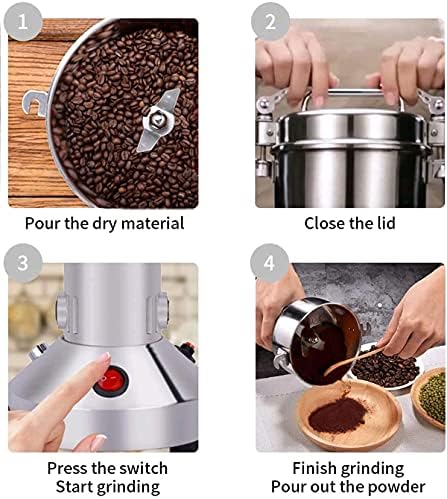 1

Pour the dry material

2

Close the lid

3

Press the switch
Start grinding

4

Finish grinding
Pour out the powder