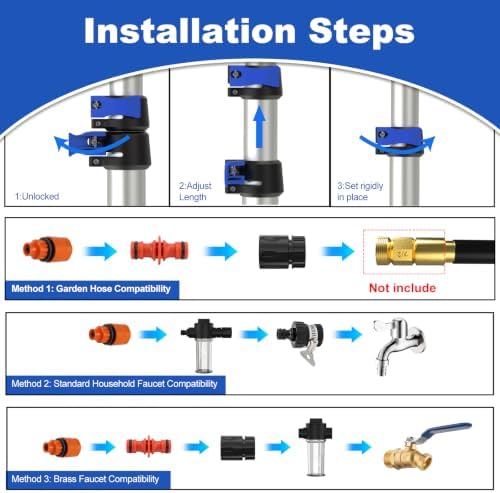 Installation Steps

1:Unlocked

2:Adjust Length

3:Set rigidly in place

Method 1: Garden Hose Compatibility

Not include

Method 2: Standard Household Faucet Compatibility

Method 3: Brass Faucet Compatibility