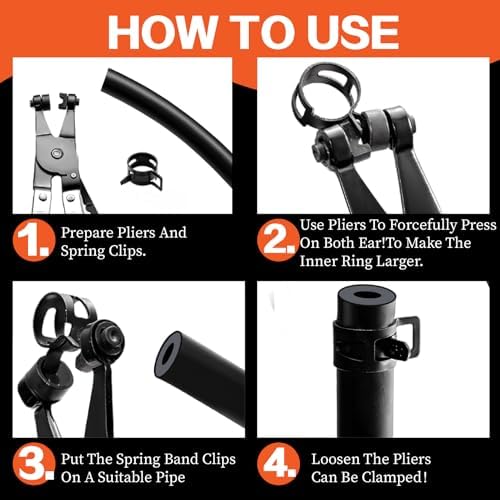 HOW TO USE

1. Prepare Pliers And Spring Clips.

2. Use Pliers To Forcefully Press On Both Ear!To Make The Inner Ring Larger.

3. Put The Spring Band Clips On A Suitable Pipe

4. Loosen The Pliers Can Be Clamped!