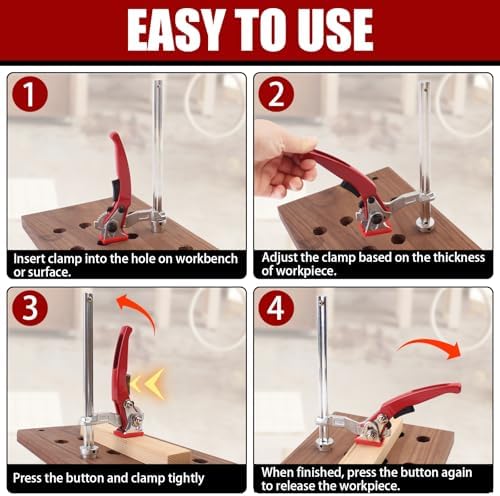 EASY TO USE

1

Insert clamp into the hole on workbench or surface.

2

Adjust the clamp based on the thickness of workpiece.

3

Press the button and clamp tightly

4

When finished, press the button again to release the workpiece.