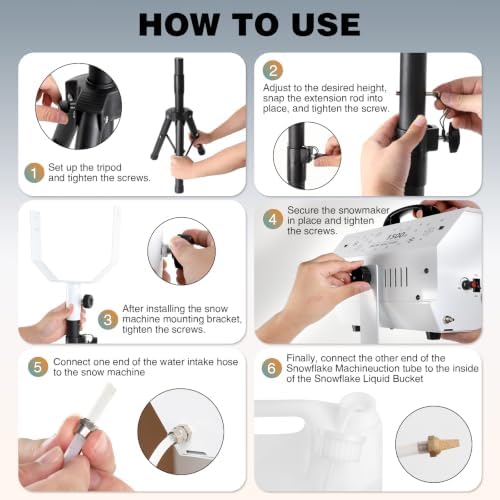 HOW TO USE

1 Set up the tripod and tighten the screws.

2 Adjust to the desired height, snap the extension rod into place, and tighten the screw.

3 After installing the snow machine mounting bracket, tighten the screws.

4 Secure the snowmaker in place and tighten the screws.

5 Connect one end of the water intake hose to the snow machine

6 Finally, connect the other end of the Snowflake Machineuction tube to the inside of the Snowflake Liquid Bucket