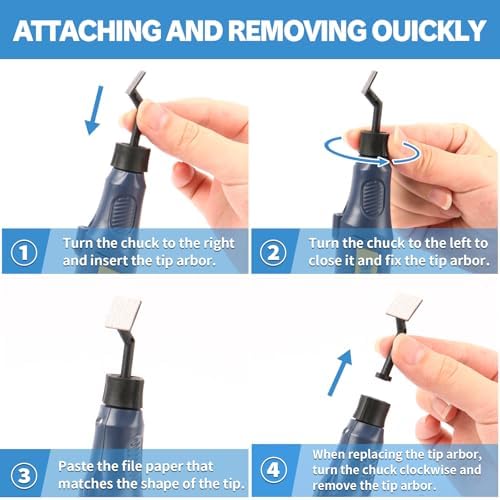 ATTACHING AND REMOVING OUICKLY

1 Turn the chuck to the right and insert the tip arbor.

2 Turn the chuck to the left to close it and fix the tip arbor.

3 Paste the file paper that matches the shape of the tip.

4 When replacing the tip arbor, turn the chuck clockwise and remove the tip arbor.