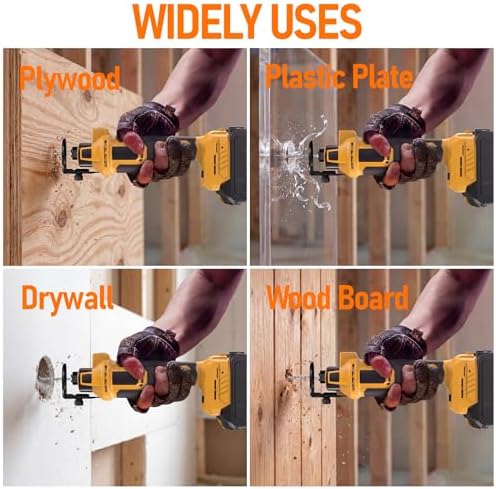 WIDELY USES

Plywood

Plastic Plate

Drywall

Wood Board