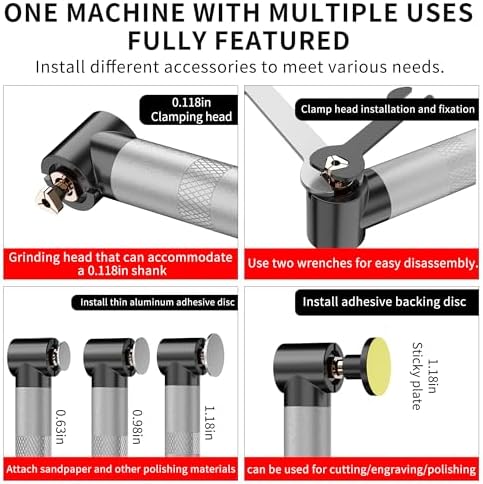 ONE MACHINE WITH MULTIPLE USES FULLY FEATURED

Install different accessories to meet various needs.

0.118in Clamping head

Grinding head that can accommodate a 0.118in shank

Clamp head installation and fixation

Use two wrenches for easy disassembly.

Install thin aluminum adhesive disc

0.63in

0.98in

1.18in

Attach sandpaper and other polishing materials

Install adhesive backing disc

1.18in Sticky plate

can be used for cutting/engraving/polishing