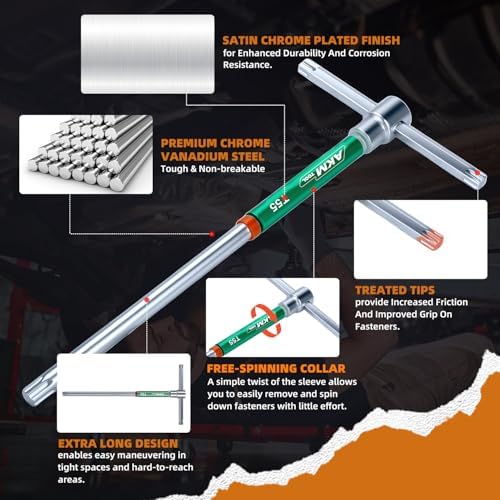 SATIN CHROME PLATED FINISH
for Enhanced Durability And Corrosion Resistance.

PREMIUM CHROME VANADIUM STEEL
Tough & Non-breakable

AKM TOOL
T55

TREATED TIPS
provide Increased Friction And Improved Grip On Fasteners.

AKM TOOL
T55

FREE-SPINNING COLLAR
A simple twist of the sleeve allows you to easily remove and spin down fasteners with little effort.

EXTRA LONG DESIGN
enables easy maneuvering in tight spaces and hard-to-reach areas.