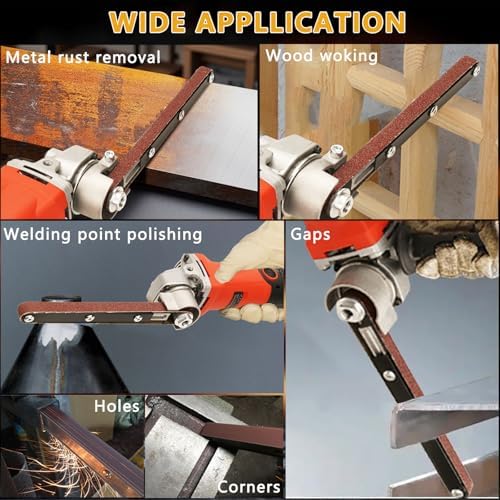 WIDE APPLLICATION

Metal rust removal

Wood woking

Welding point polishing

Gaps

Holes

Corners