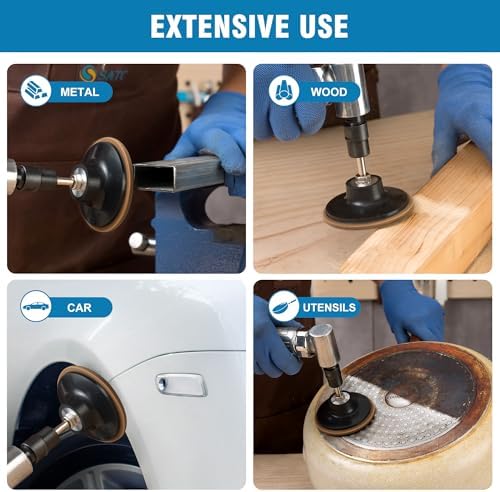 EXTENSIVE USE

SATC

METAL

WOOD

CAR

UTENSILS