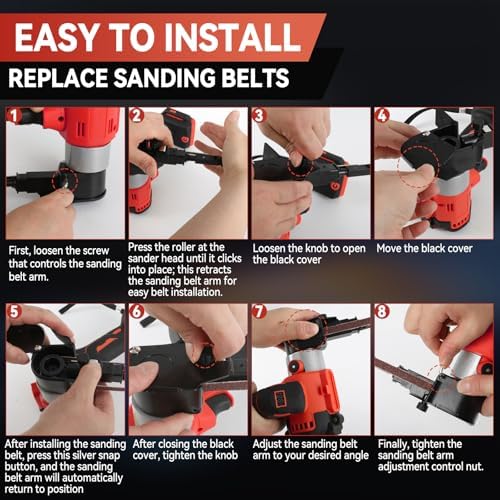 EASY TO INSTALL
REPLACE SANDING BELTS

1
First, loosen the screw that controls the sanding belt arm.

2
Press the roller at the sander head until it clicks into place; this retracts the sanding belt arm for easy belt installation.

3
Loosen the knob to open the black cover

4
Move the black cover

5
After installing the sanding belt, press this silver snap button, and the sanding belt arm will automatically return to position

6
After closing the black cover, tighten the knob

7
Adjust the sanding belt arm to your desired angle

8
Finally, tighten the sanding belt arm adjustment control nut.