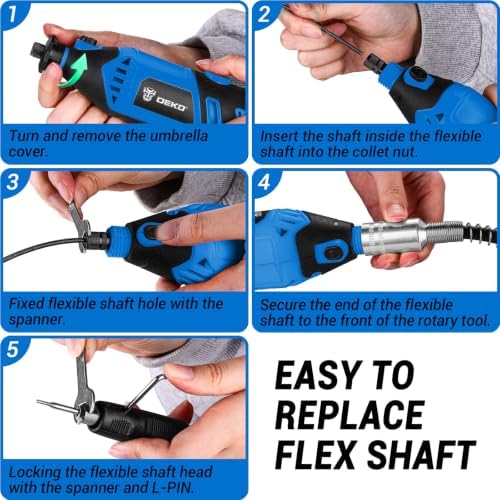 1

DEKO

Turn and remove the umbrella cover.

2

Insert the shaft inside the flexible shaft into the collet nut.

3

Fixed flexible shaft hole with the spanner.

4

Secure the end of the flexible shaft to the front of the rotary tool.

5

Locking the flexible shaft head with the spanner and L-PIN.

EASY TO REPLACE FLEX SHAFT