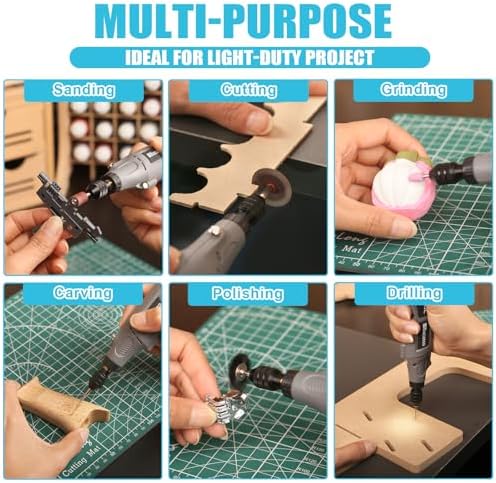 MULTI-PURPOSE

IDEAL FOR LIGHT-DUTY PROJECT

Sanding

Cutting

Grinding

Long Mat

Carving

Cutting Mat

Polishing

Drilling