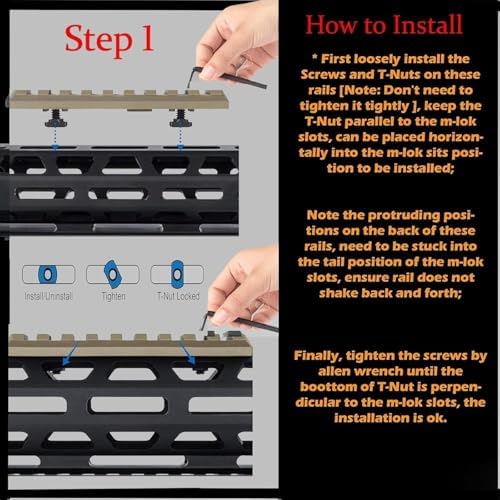 Step 1

Install/Uninstall

Tighten

T-Nut Locked

How to Install

* First loosely install the Screws and T-Nuts on these rails [Note: Don't need to tighten it tightly ], keep the T-Nut parallel to the m-lok slots, can be placed horizontally into the m-lok sits position to be installed;

Note the protruding positions on the back of these rails, need to be stuck into the tail position of the m-lok slots, ensure rail does not shake back and forth;

Finally, tighten the screws by allen wrench until the boottom of T-Nut is perpendicular to the m-lok slots, the installation is ok.