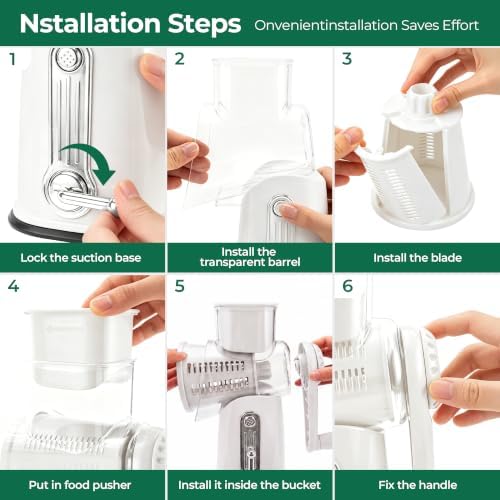 Nstallation Steps Onvenientinstallation Saves Effort

1

Lock the suction base

2

Install the transparent barrel

3

Install the blade

4

Put in food pusher

5

Install it inside the bucket

6

Fix the handle