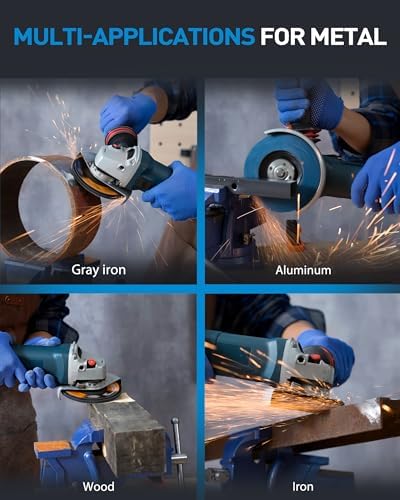 MULTI-APPLICATIONS FOR METAL

Gray iron

Aluminum

Wood

Iron