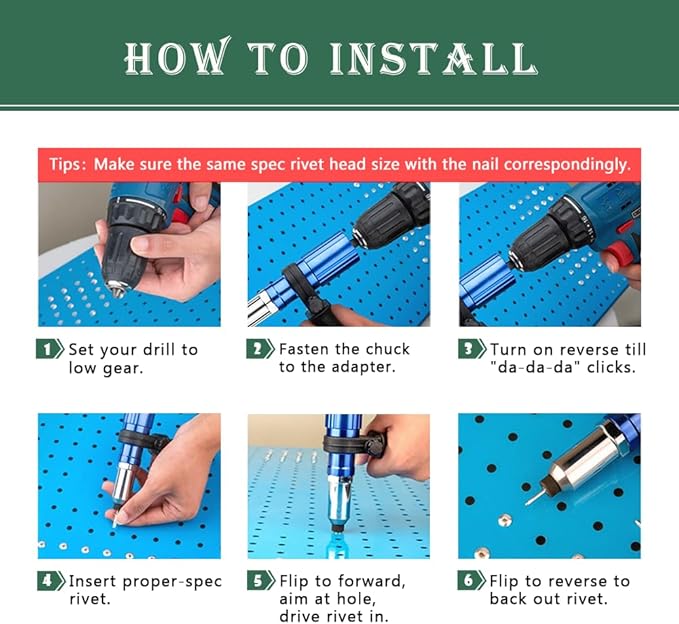 HOW TO INSTALL

Tips: Make sure the same spec rivet head size with the nail correspondingly.

1 Set your drill to low gear.

2 Fasten the chuck to the adapter.

3 Turn on reverse till "da-da-da" clicks.

4 Insert proper-spec rivet.

5 Flip to forward, aim at hole, drive rivet in.

6 Flip to reverse to back out rivet.