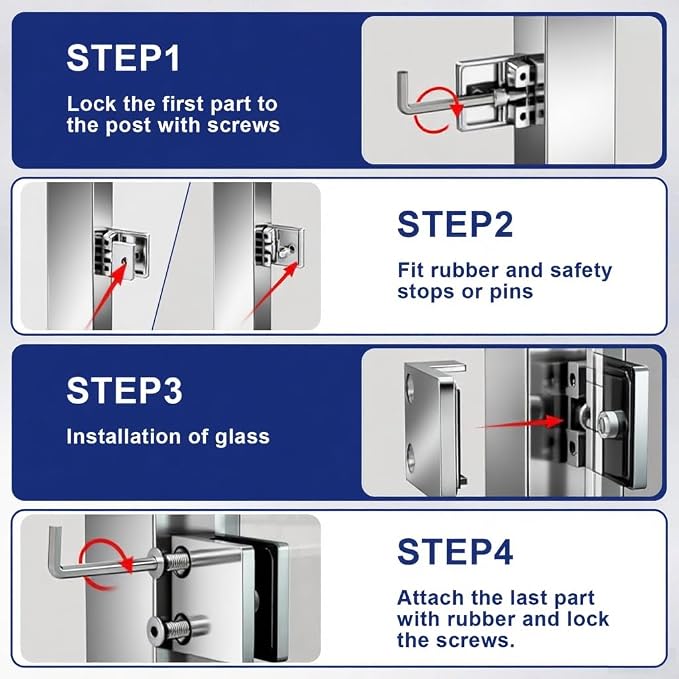 STEP1

Lock the first part to the post with screws

STEP2

Fit rubber and safety stops or pins

STEP3

Installation of glass

STEP4

Attach the last part with rubber and lock the screws.