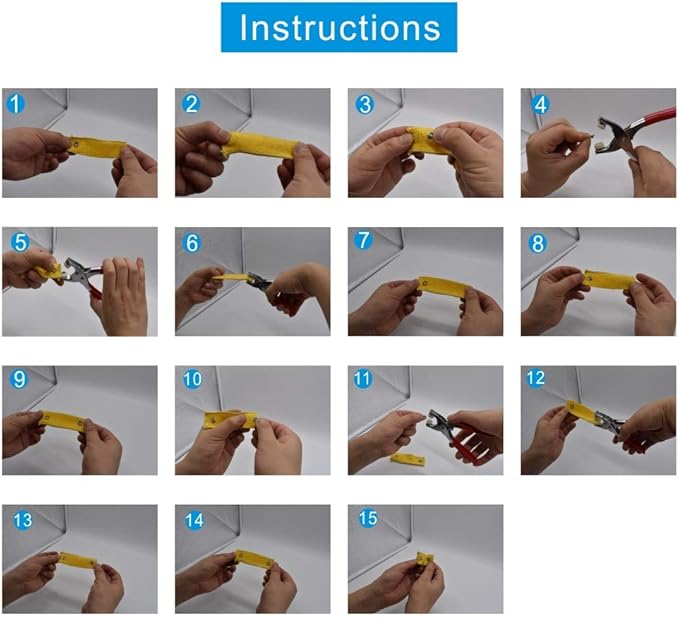 Instructions

1

2

3

4

5

6

7

8

9

10

11

12

13

14

15