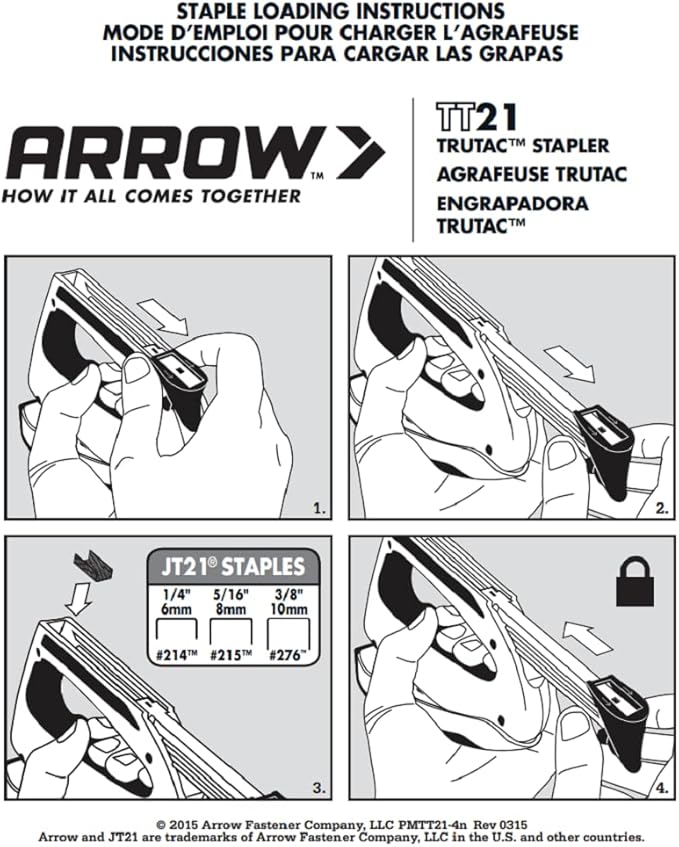 STAPLE LOADING INSTRUCTIONS
MODE D'EMPLOI POUR CHARGER L'AGRAFEUSE
INSTRUCCIONES PARA CARGAR LAS GRAPAS

ARROW™
HOW IT ALL COMES TOGETHER

TT21
TRUTAC™ STAPLER
AGRAFEUSE TRUTAC
ENGRAPADORA TRUTAC™

1.

2.

JT21® STAPLES

| 1/4" 6mm | 5/16" 8mm | 3/8" 10mm |
|---|---|---|
| #214™ | #215™ | #276™ |

3.

4.

© 2015 Arrow Fastener Company, LLC PMTT21-4n Rev 0315
Arrow and JT21 are trademarks of Arrow Fastener Company, LLC in the U.S. and other countries.