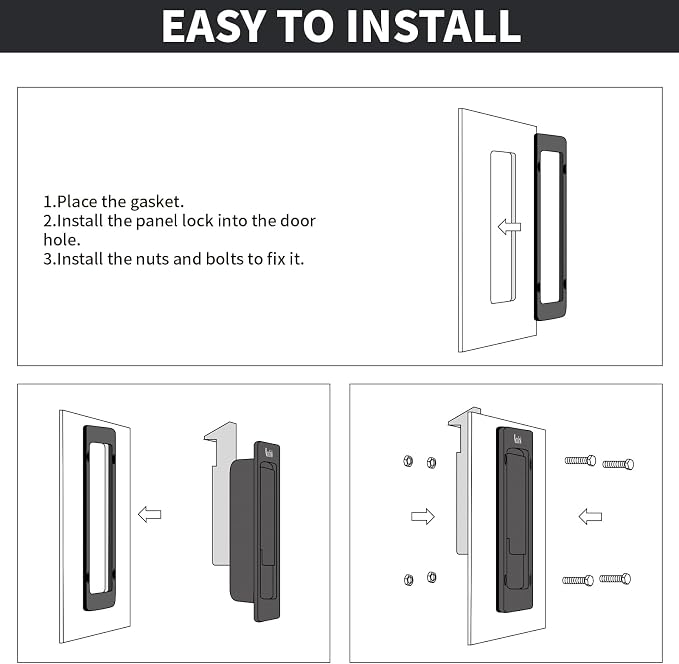 EASY TO INSTALL

1.Place the gasket.
2.Install the panel lock into the door hole.
3.Install the nuts and bolts to fix it.