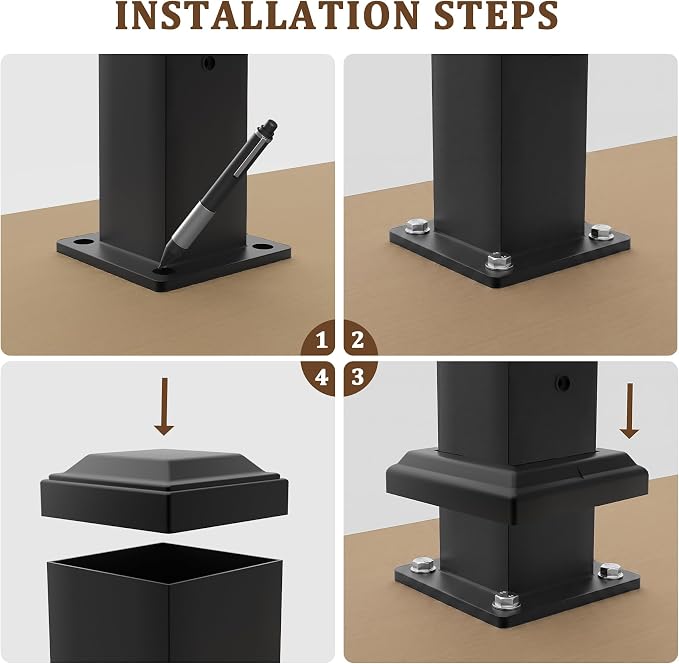 INSTALLATION STEPS

1

2

4

3