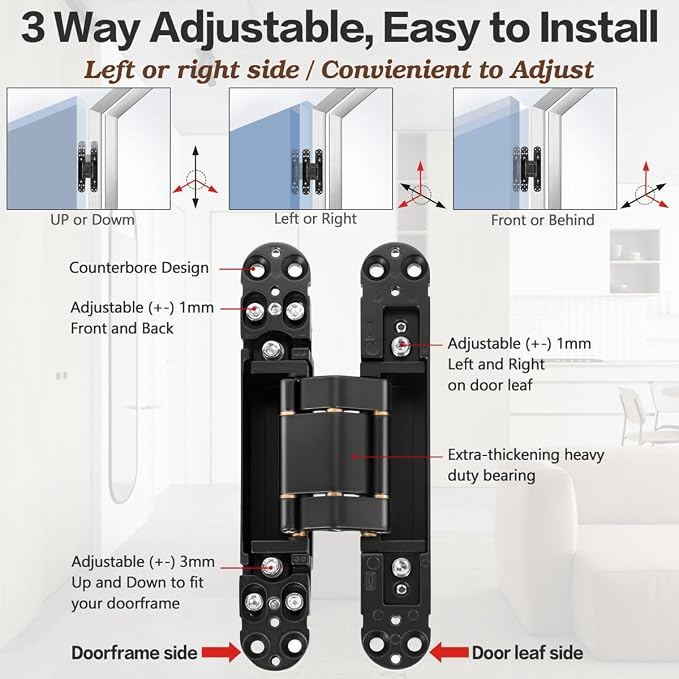 3 Way Adjustable, Easy to Install

Left or right side / Convienient to Adjust

UP or Dowm

Left or Right

Front or Behind

Counterbore Design

Adjustable (+-) 1mm Front and Back

Adjustable (+-) 1mm Left and Right on door leaf

Extra-thickening heavy duty bearing

Adjustable (+-) 3mm Up and Down to fit your doorframe

Doorframe side

Door leaf side