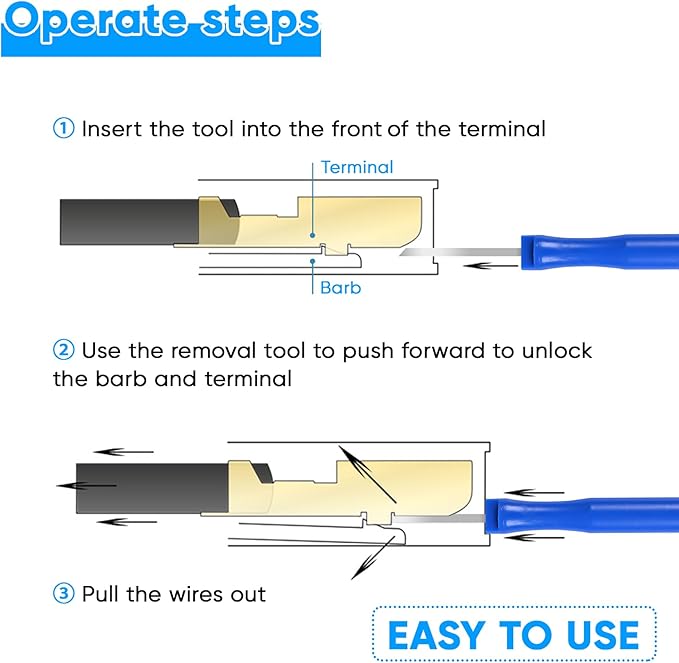 Operate steps

① Insert the tool into the front of the terminal

Terminal

Barb

② Use the removal tool to push forward to unlock the barb and terminal

③ Pull the wires out

EASY TO USE