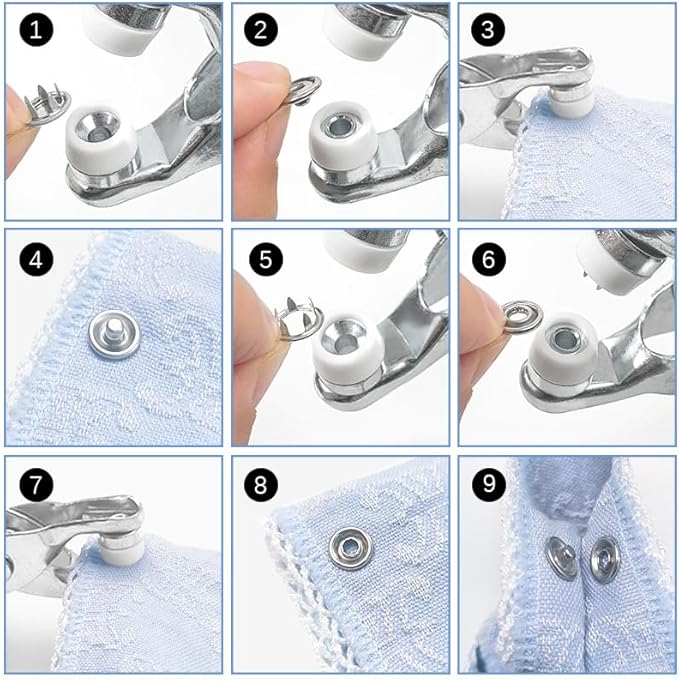 1
2
3
4
5
6
7
8
9