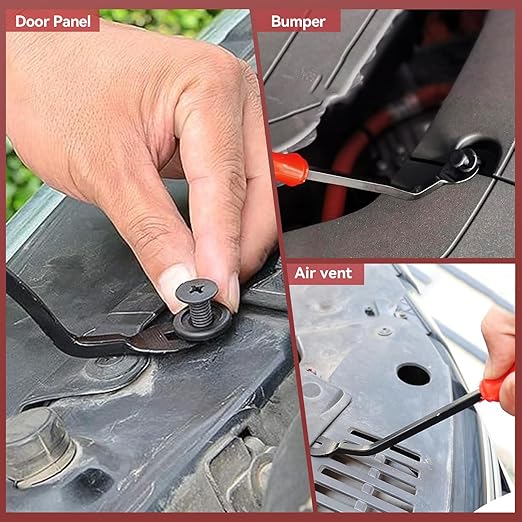 Door Panel

Bumper

Air vent