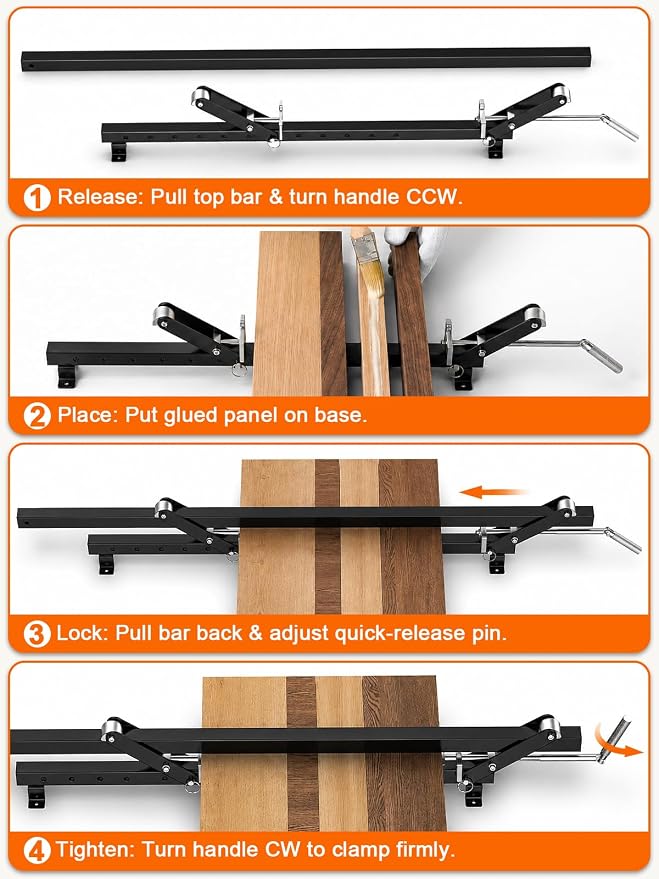 1 Release: Pull top bar & turn handle CCW.

2 Place: Put glued panel on base.

3 Lock: Pull bar back & adjust quick-release pin.

4 Tighten: Turn handle CW to clamp firmly.